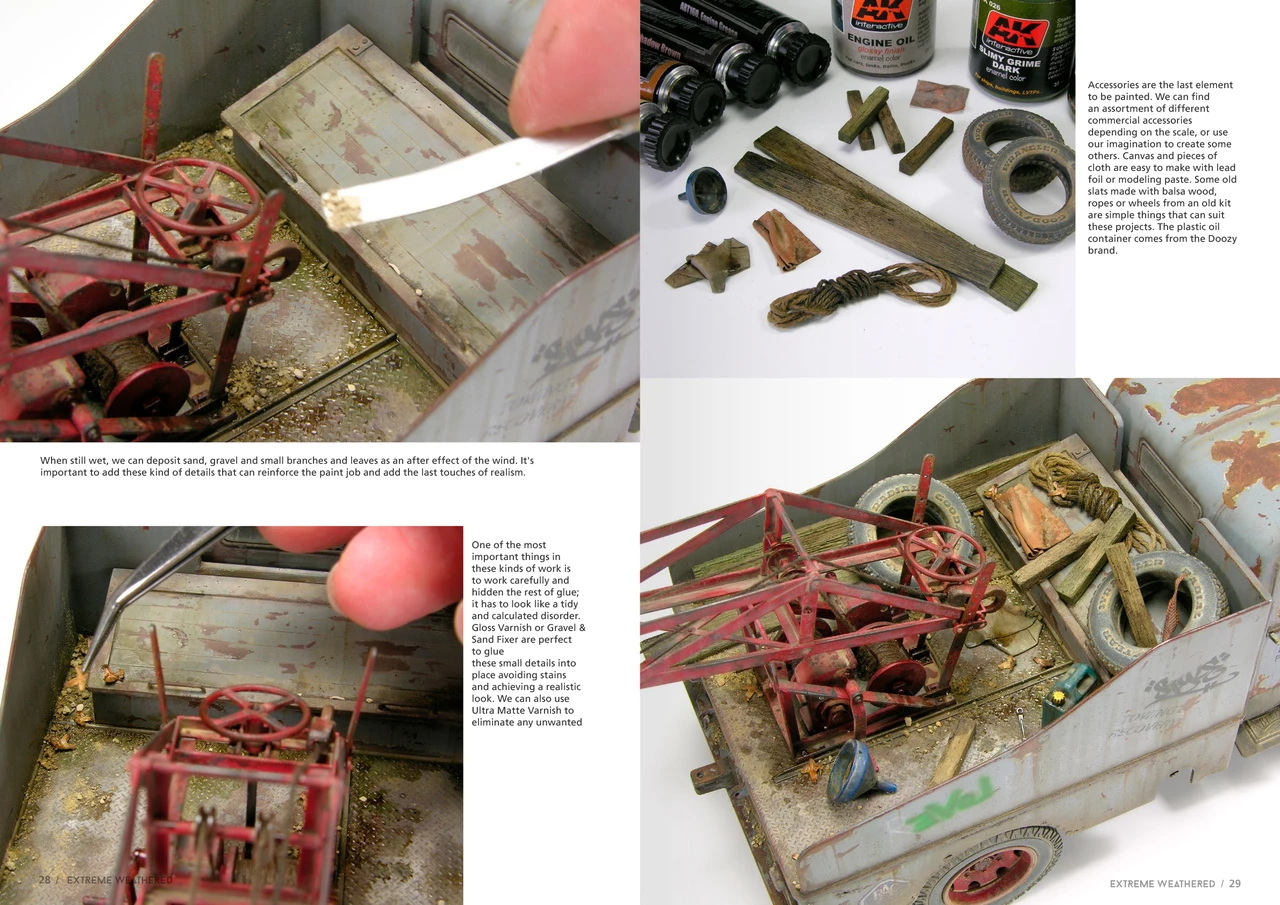 When still wet, we can deposit sand, gravel and small branches and leaves as an after effect of the wind. It's important to add these kind of details that can reinforce the paint job and add the last touches of realism.

One of the most important things in these kinds of work is to work carefully and hidden the rest of glue; it has to look like a tidy and calculated disorder. Gloss Varnish or Gravel & Sand Fixer are perfect to glue these small details into place avoiding stains and achieving a realistic look. We can also use Ultra Matte Varnish to eliminate any unwanted

28 / EXTREME WEATHERED

AK interactive ENGINE OIL glossy finish enamel color

AK interactive SLIMY GRIME DARK enamel color

Accessories are the last element to be painted. We can find an assortment of different commercial accessories depending on the scale, or use our imagination to create some others. Canvas and pieces of cloth are easy to make with lead foil or modeling paste. Some old slats made with balsa wood, ropes or wheels from an old kit are simple things that can suit these projects. The plastic oil container comes from the Doozy brand.

EXTREME WEATHERED / 29