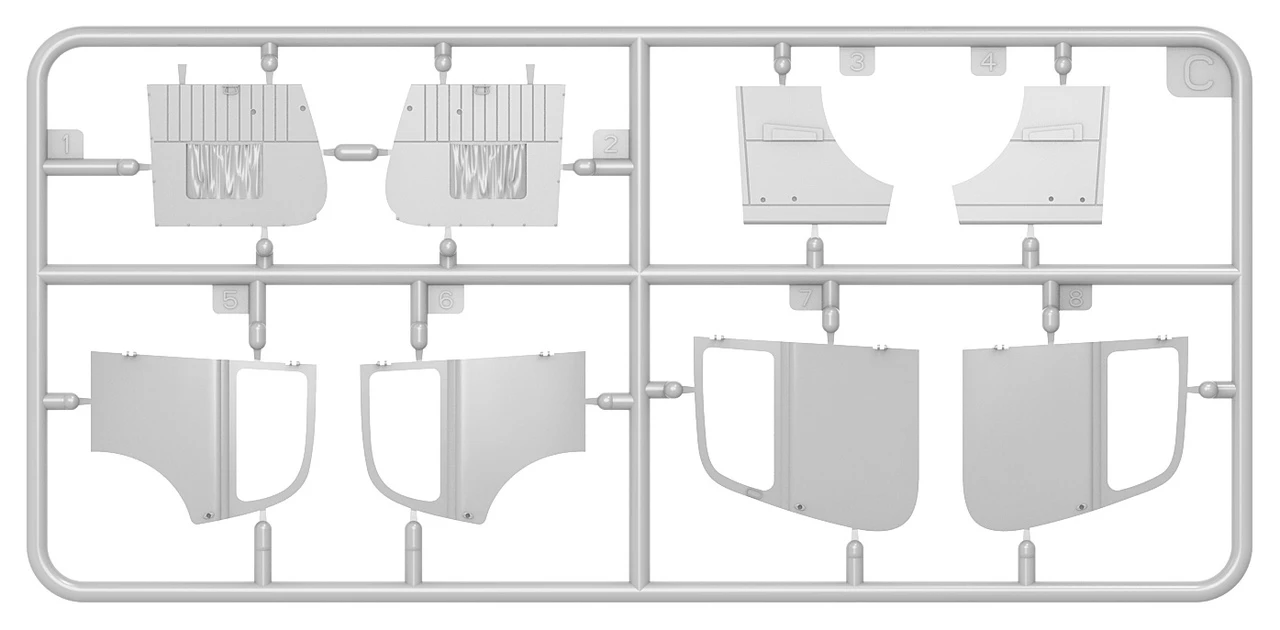 1
2
3
4
C
5
6
7
8