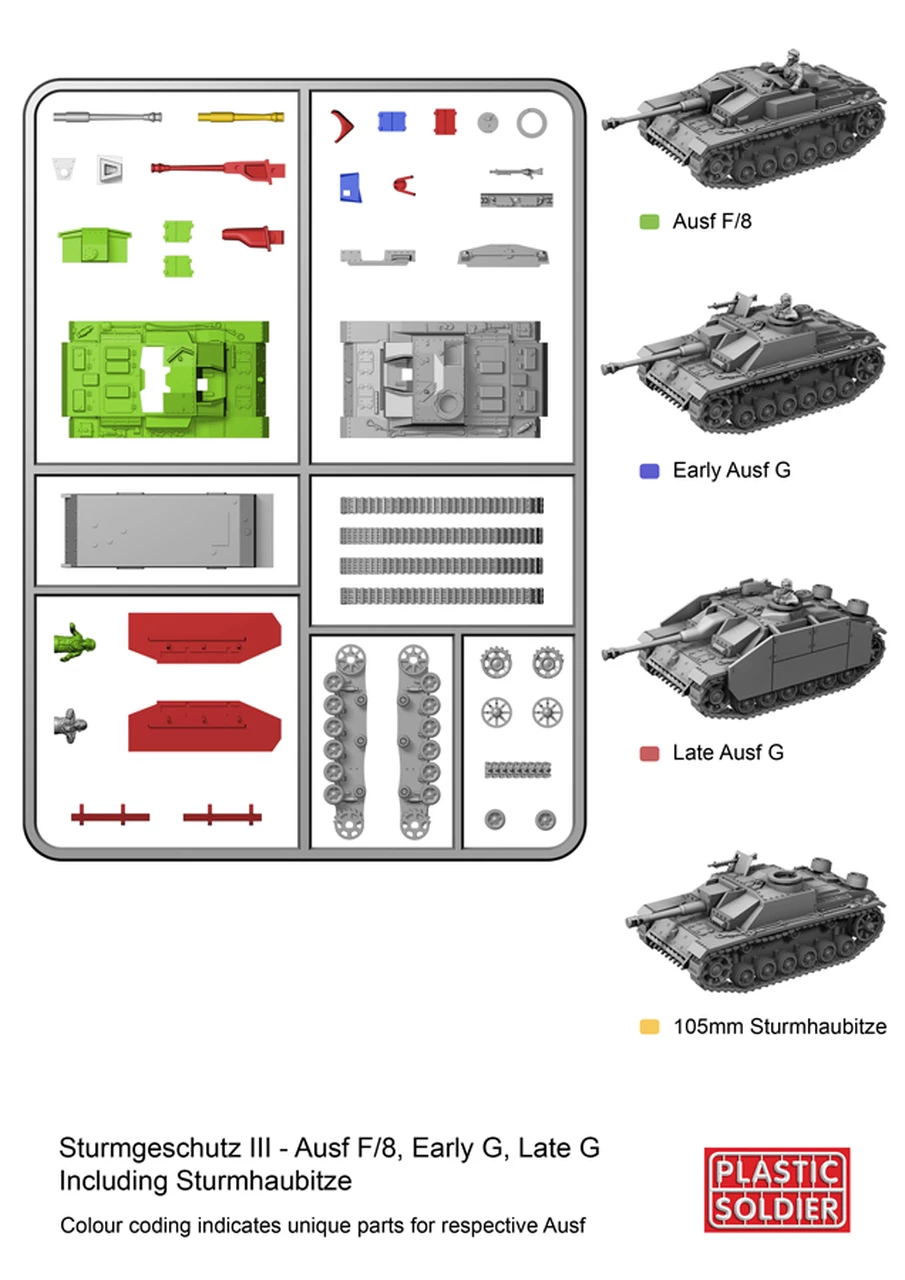 Ausf F/8

Early Ausf G

Late Ausf G

105mm Sturmhaubitze

Sturmgeschutz III - Ausf F/8, Early G, Late G
Including Sturmhaubitze

Colour coding indicates unique parts for respective Ausf

PLASTIC SOLDIER